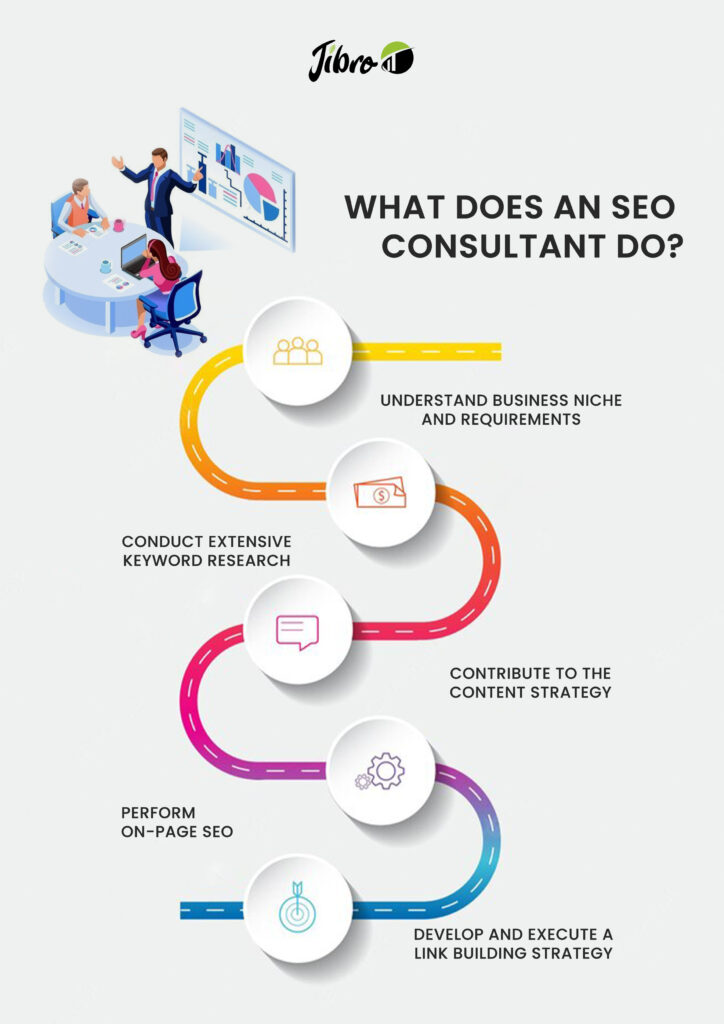 Jibro

WHAT DOES AN SEO CONSULTANT DO?

UNDERSTAND BUSINESS NICHE AND REQUIREMENTS

CONDUCT EXTENSIVE KEYWORD RESEARCH

CONTRIBUTE TO THE CONTENT STRATEGY

PERFORM ON-PAGE SEO

DEVELOP AND EXECUTE A LINK BUILDING STRATEGY